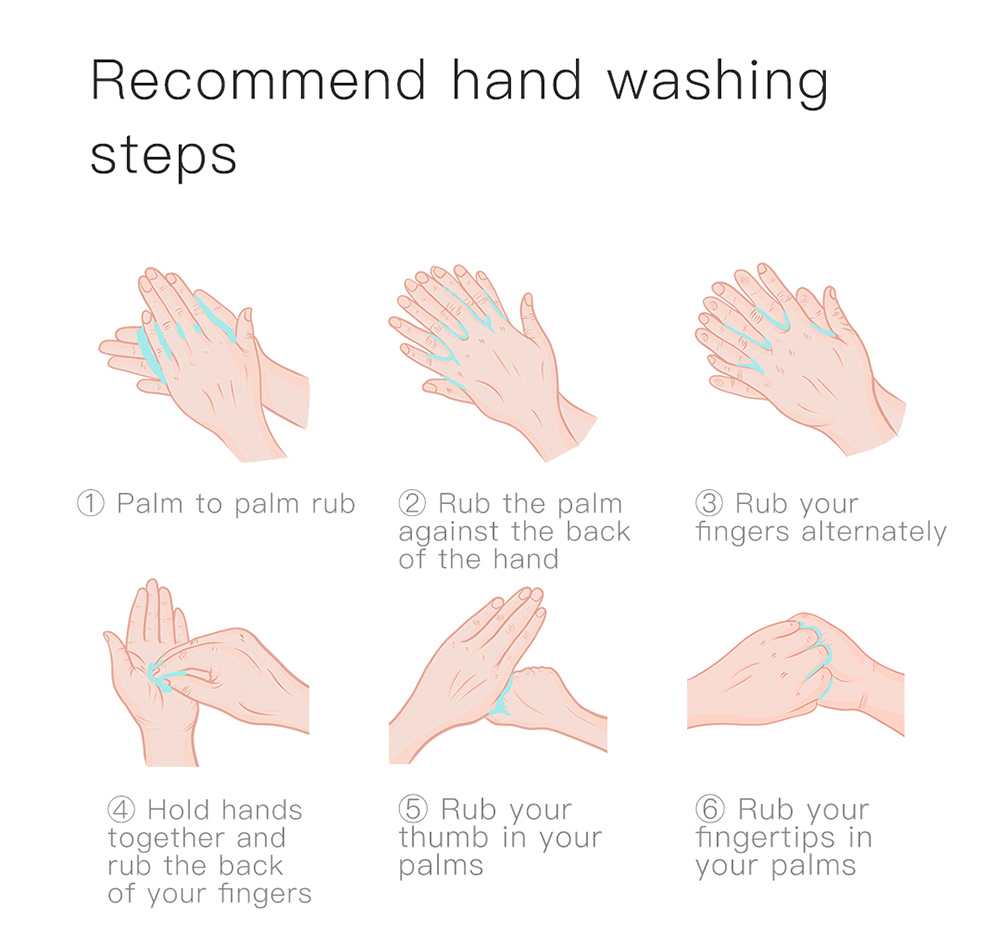 Recommend hand washing steps

① Palm to palm rub

② Rub the palm against the back of the hand

③ Rub your fingers alternately

④ Hold hands together and rub the back of your fingers

⑤ Rub your thumb in your palms

⑥ Rub your fingertips in your palms