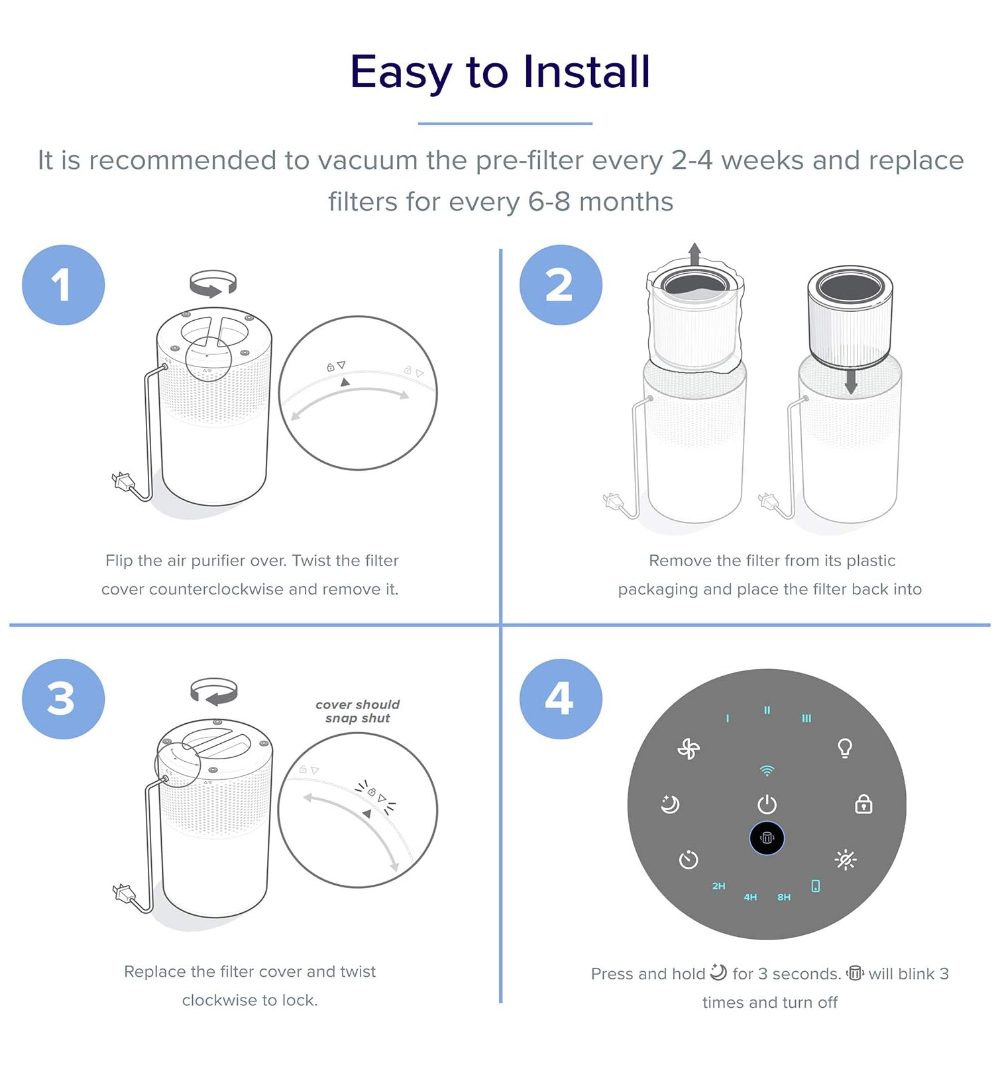 Easy to Install

It is recommended to vacuum the pre-filter every 2-4 weeks and replace filters for every 6-8 months

1

Flip the air purifier over. Twist the filter cover counterclockwise and remove it.

2

Remove the filter from its plastic packaging and place the filter back into

3

cover should snap shut

Replace the filter cover and twist clockwise to lock.

4

I II III

2H 4H 8H

Press and hold for 3 seconds. will blink 3 times and turn off