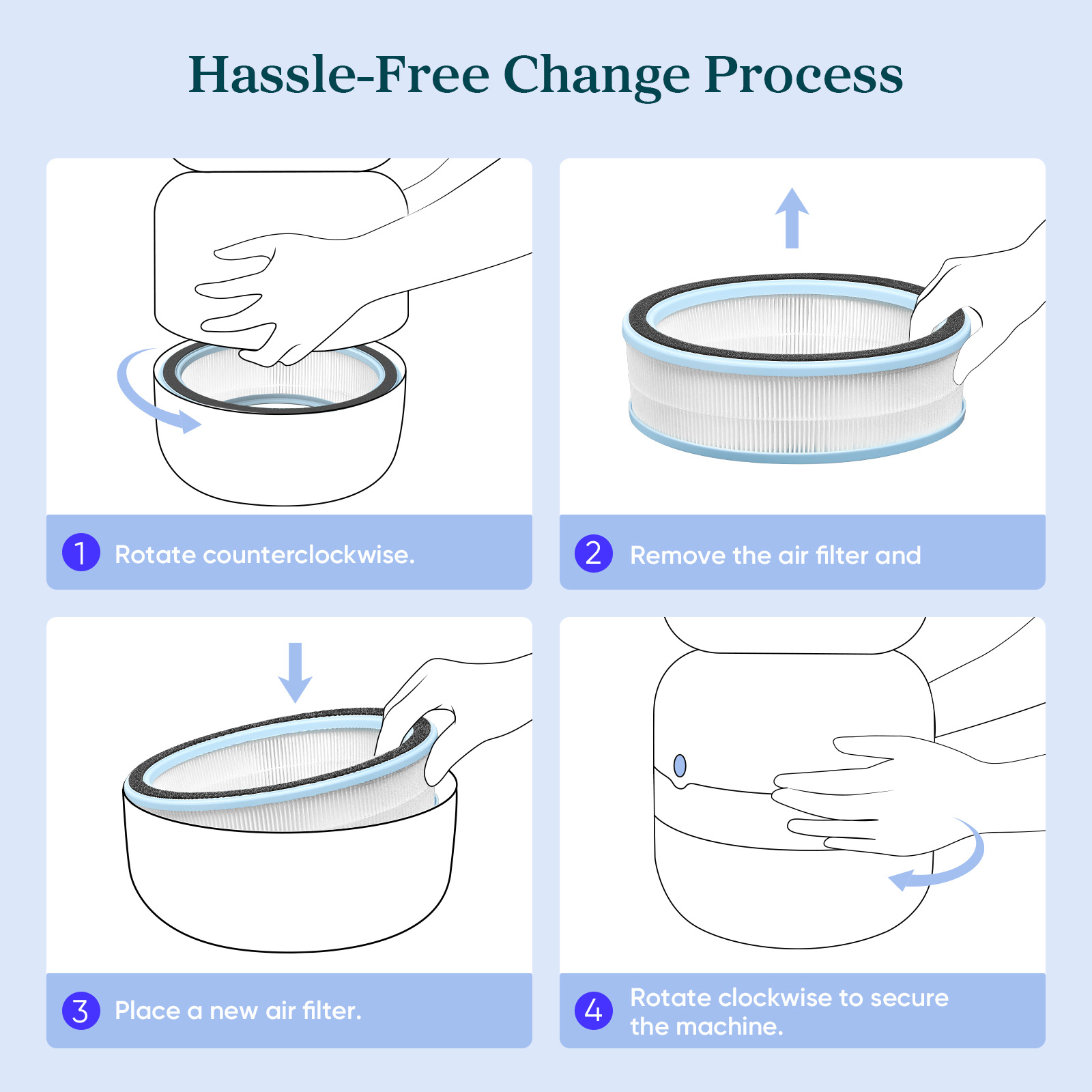 Hassle-Free Change Process

1 Rotate counterclockwise.

2 Remove the air filter and

3 Place a new air filter.

4 Rotate clockwise to secure the machine.