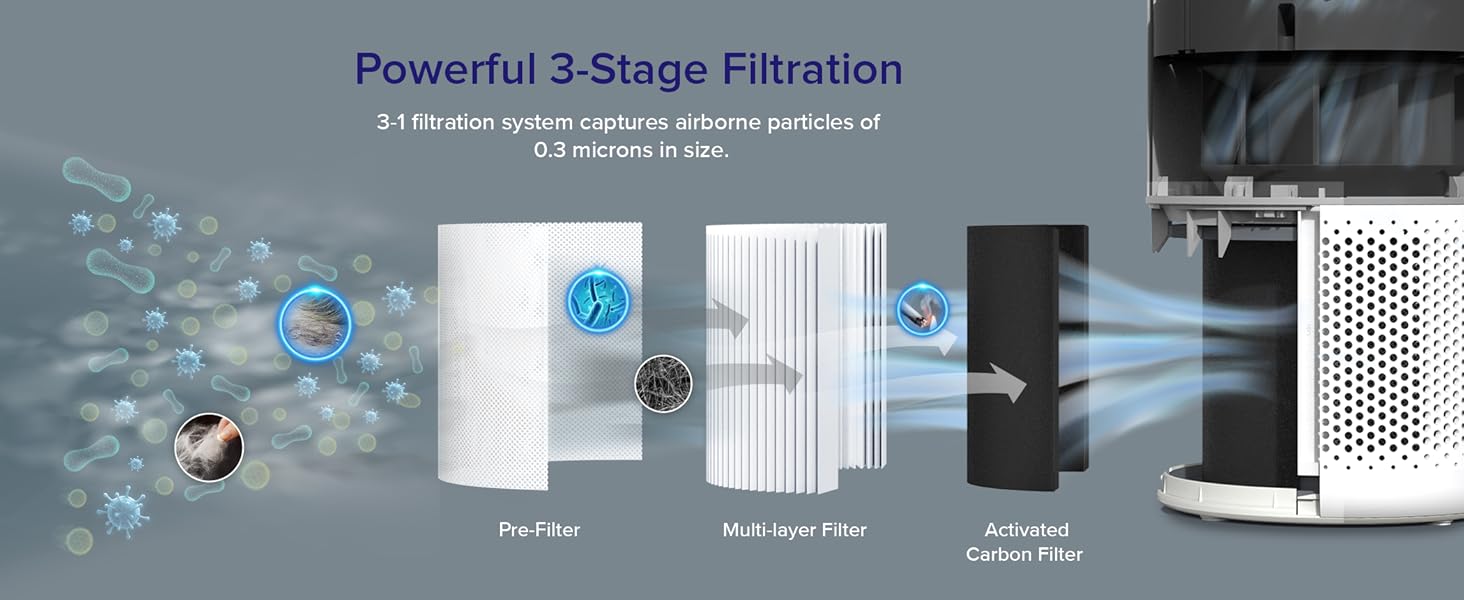 Powerful 3-Stage Filtration

3-1 filtration system captures airborne particles of 0.3 microns in size.

Pre-Filter

Multi-layer Filter

Activated Carbon Filter